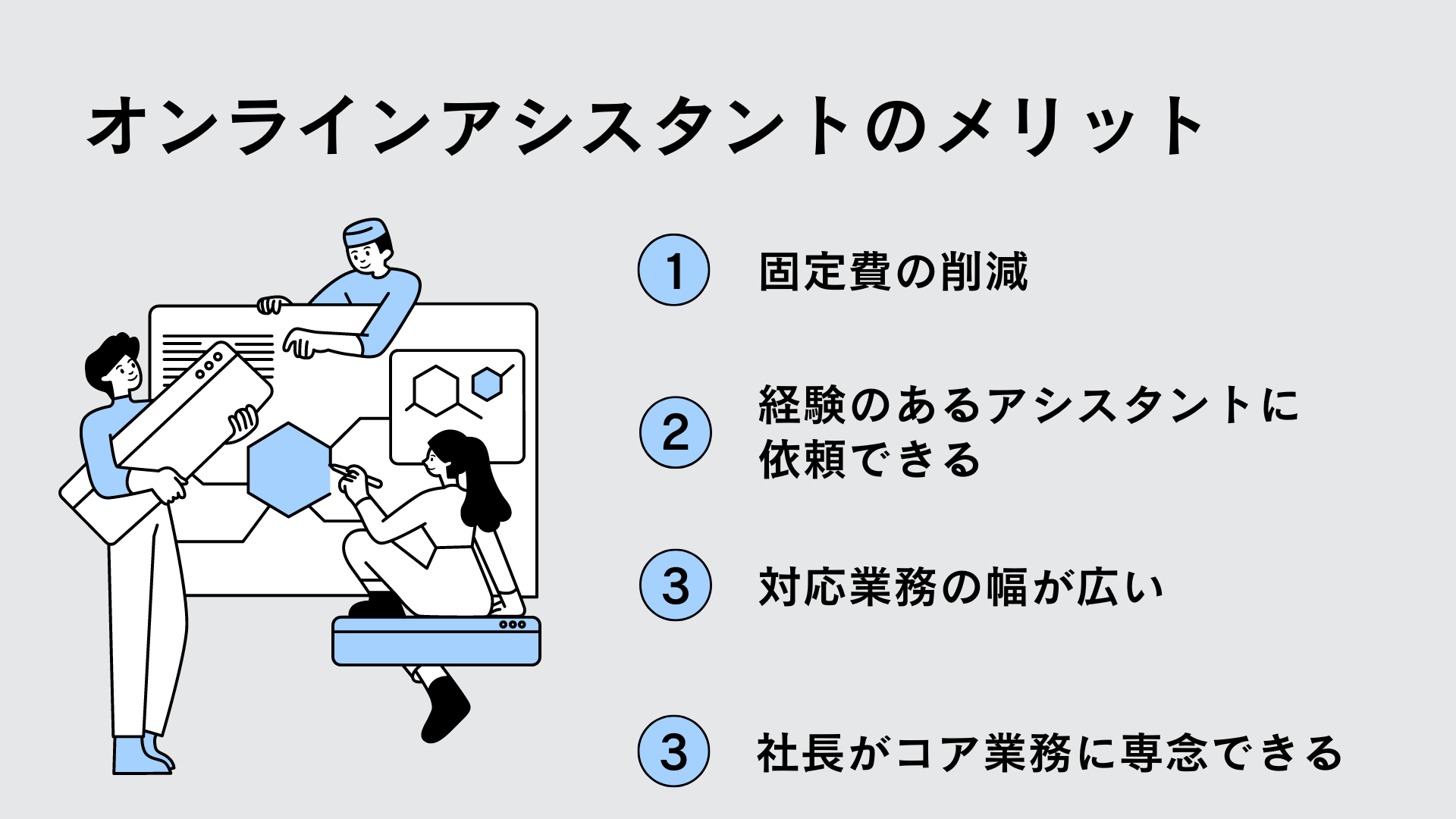 オンラインアシスタントのメリット

1 固定費の削減

2 経験のあるアシスタントに依頼できる

3 対応業務の幅が広い

3 社長がコア業務に専念できる